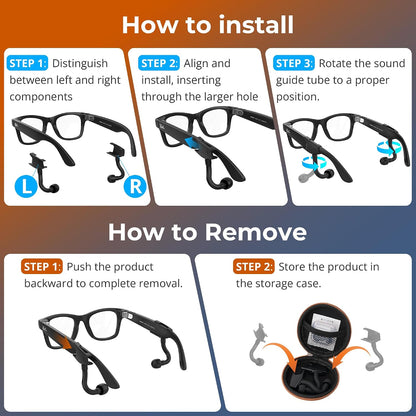 How to install

STEP 1: Distinguish between left and right components

L

R

STEP 2: Align and install, inserting through the larger hole

STEP 3: Rotate the sound guide tube to a proper position.

How to Remove

STEP 1: Push the product backward to complete removal.

STEP 2: Store the product in the storage case.